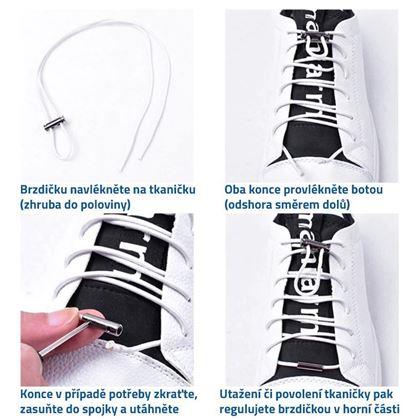 Brzdičku navlékněte na tkaničku (zhruba do poloviny)

Oba konce provlékněte botou (odshora směrem dolů)

Konce v případě potřeby zkraťte, zasuňte do spojky a utáhněte

Utažení či povolení tkaničky pak regulujete brzdičkou v horní části