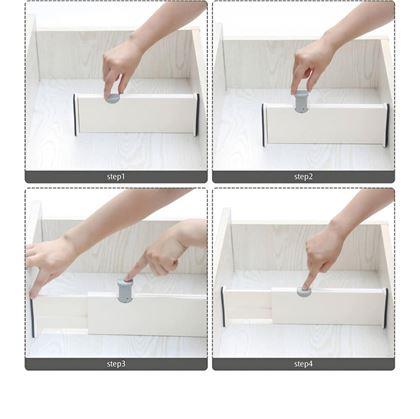 step1

step2

step3

step4