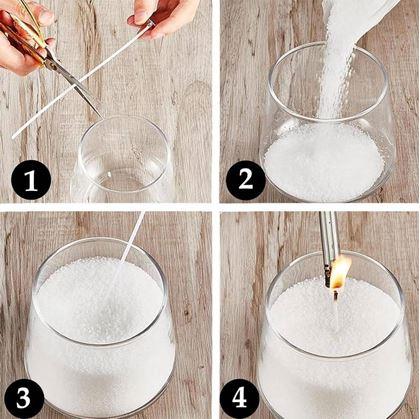 1

2

3

4