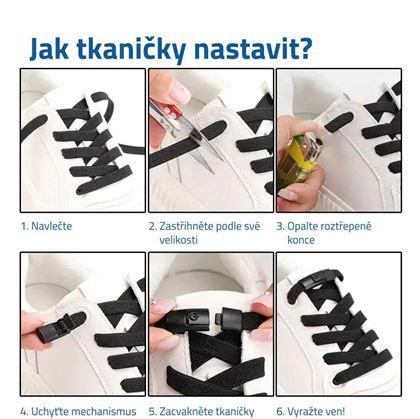 Jak tkaničky nastavit?

1. Navlečte

2. Zastřihněte podle své velikosti

3. Opalte roztřepené konce

4. Uchyťte mechanismus

5. Zacvakněte tkaničky

6. Vyražte ven!